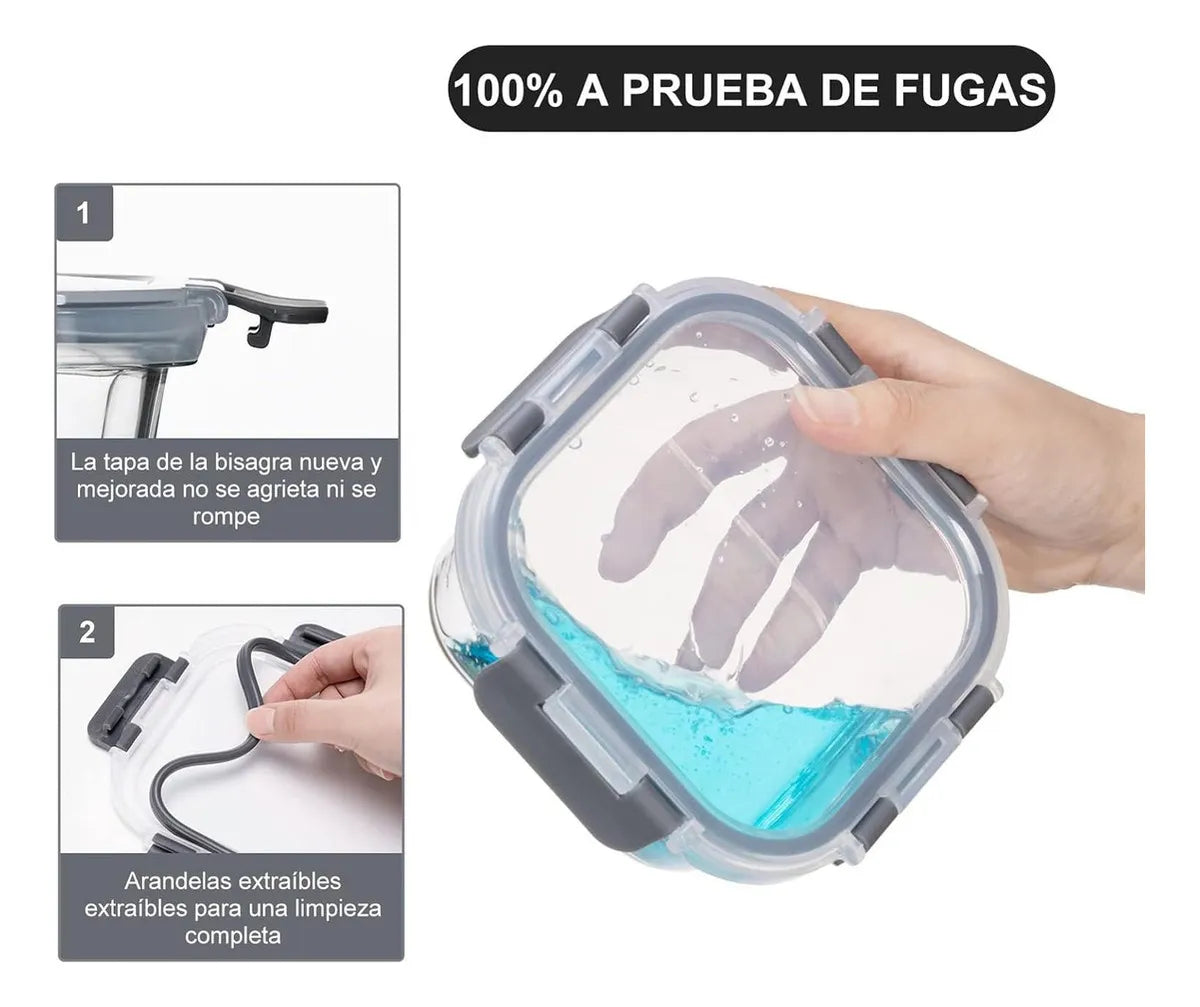 100% A PRUEBA DE FUGAS

1

La tapa de la bisagra nueva y mejorada no se agrieta ni se rompe

2

Arandelas extraíbles extraíbles para una limpieza completa